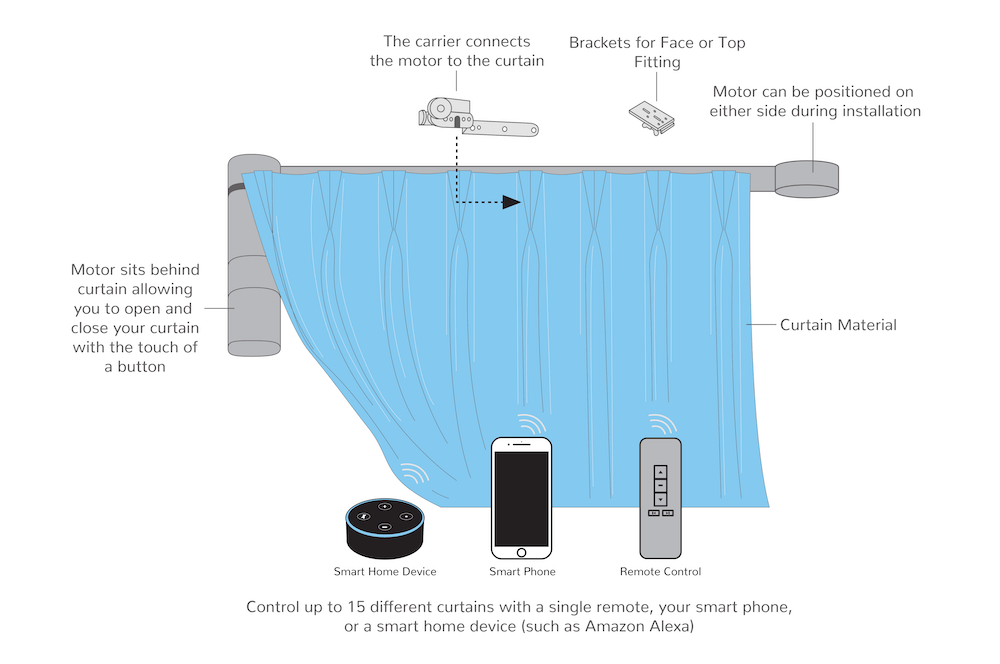 The carrier connects the motor to the curtain

Brackets for Face or Top Fitting

Motor can be positioned on either side during installation

Motor sits behind curtain allowing you to open and close your curtain with the touch of a button

Curtain Material

Smart Home Device

Smart Phone

Remote Control

Control up to 15 different curtains with a single remote, your smart phone, or a smart home device (such as Amazon Alexa)